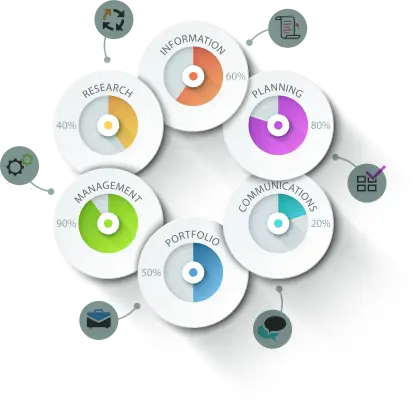 INFORMATION
60%

RESEARCH
40%

PLANNING
80%

MANAGEMENT
90%

COMMUNICATIONS
20%

PORTFOLIO
50%