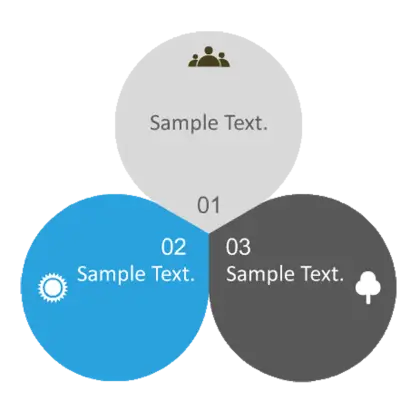 Sample Text.

01

02
Sample Text.

03
Sample Text.