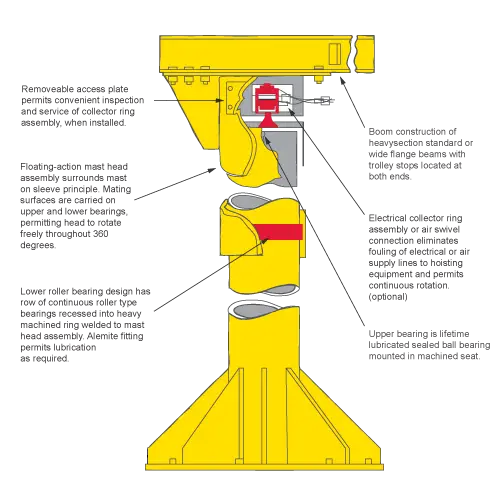 Removeable access plate permits convenient inspection and service of collector ring assembly, when installed.

Floating-action mast head assembly surrounds mast on sleeve principle. Mating surfaces are carried on upper and lower bearings, permitting head to rotate freely throughout 360 degrees.

Lower roller bearing design has row of continuous roller type bearings recessed into heavy machined ring welded to mast head assembly. Alemite fitting permits lubrication as required.

Boom construction of heavysection standard or wide flange beams with trolley stops located at both ends.

Electrical collector ring assembly or air swivel connection eliminates fouling of electrical or air supply lines to hoisting equipment and permits continuous rotation. (optional)

Upper bearing is lifetime lubricated sealed ball bearing mounted in machined seat.