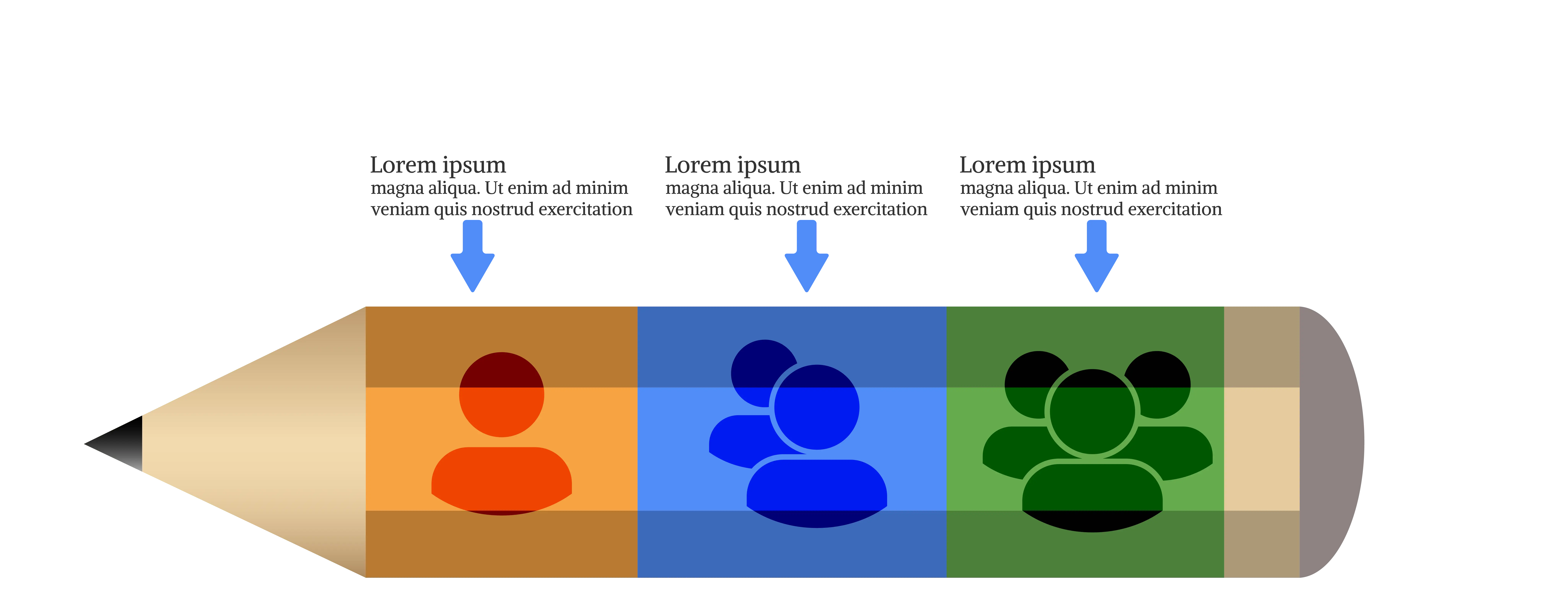 Lorem ipsum
magna aliqua. Ut enim ad minim veniam quis nostrud exercitation

Lorem ipsum
magna aliqua. Ut enim ad minim veniam quis nostrud exercitation

Lorem ipsum
magna aliqua. Ut enim ad minim veniam quis nostrud exercitation