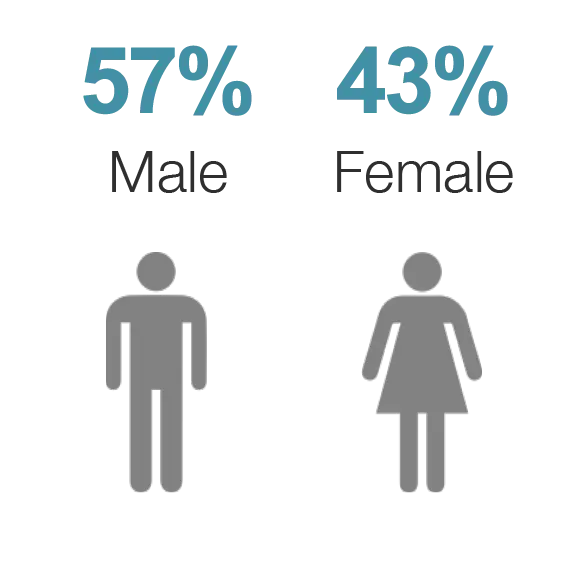 57%
Male

43%
Female