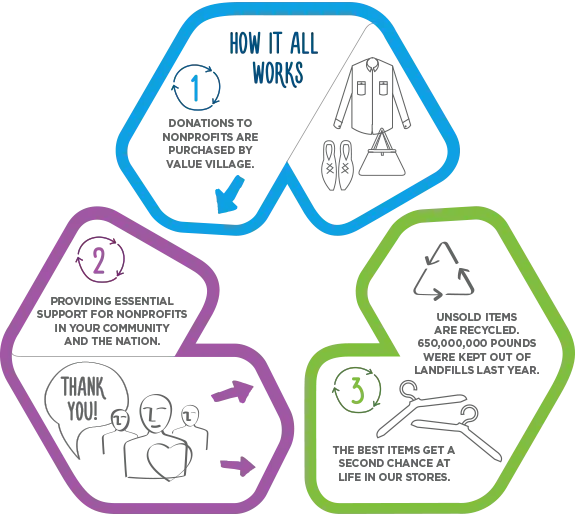 HOW IT ALL WORKS

1

DONATIONS TO NONPROFITS ARE PURCHASED BY VALUE VILLAGE.

2

PROVIDING ESSENTIAL SUPPORT FOR NONPROFITS IN YOUR COMMUNITY AND THE NATION.

THANK YOU!

UNSOLD ITEMS ARE RECYCLED. 650,000,000 POUNDS WERE KEPT OUT OF LANDFILLS LAST YEAR.

3

THE BEST ITEMS GET A SECOND CHANCE AT LIFE IN OUR STORES.